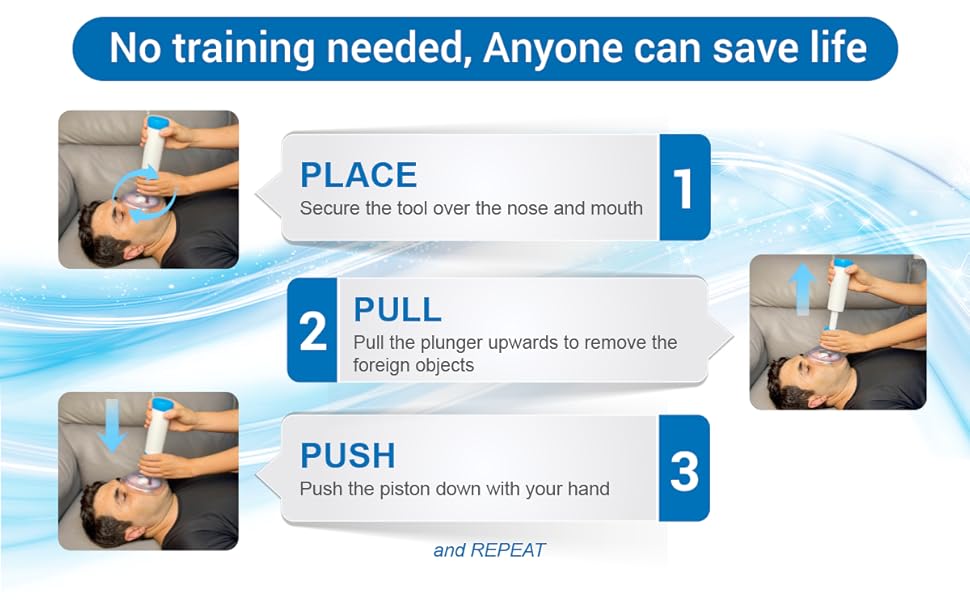 No training needed, Anyone can save life

PLACE
Secure the tool over the nose and mouth
1

2
PULL
Pull the plunger upwards to remove the foreign objects

PUSH
Push the piston down with your hand
3

and REPEAT